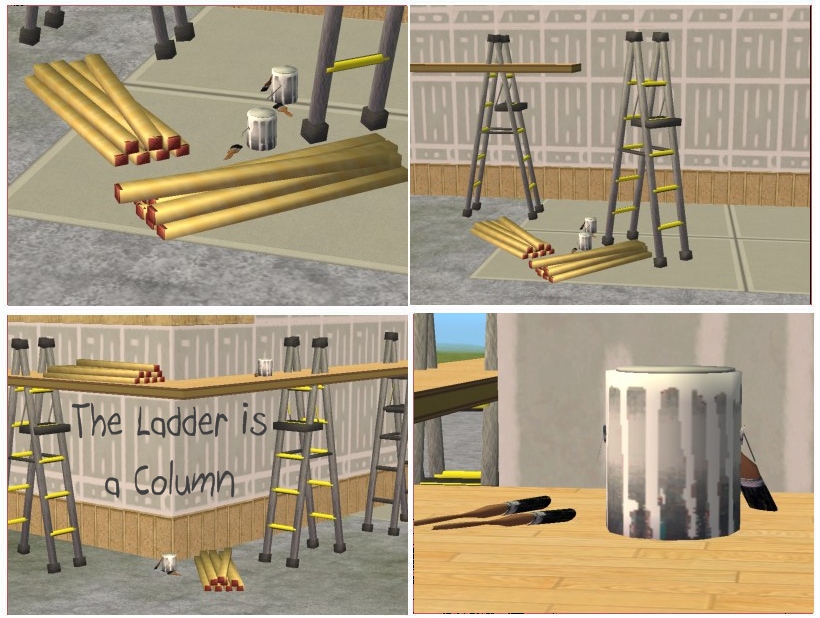 The Ladder is a Column