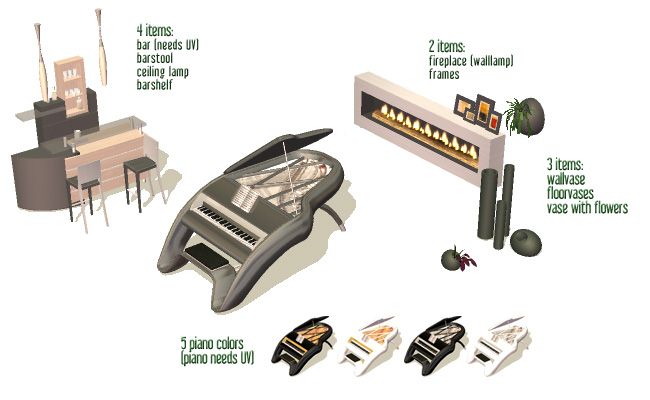 4 items:
bar (needs UV)
barstool
ceiling lamp
barshelf

2 items:
fireplace (walllamp)
frames

3 items:
wallvase
floorvases
vase with flowers

5 piano colors
(piano needs UV)