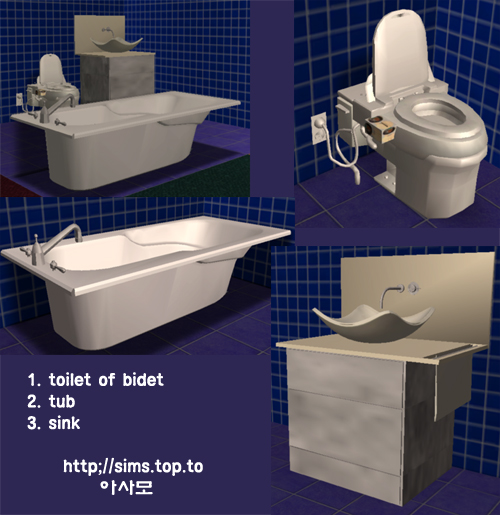 1. toilet of bidet
2. tub
3. sink

http;//sims.top.to
아사모